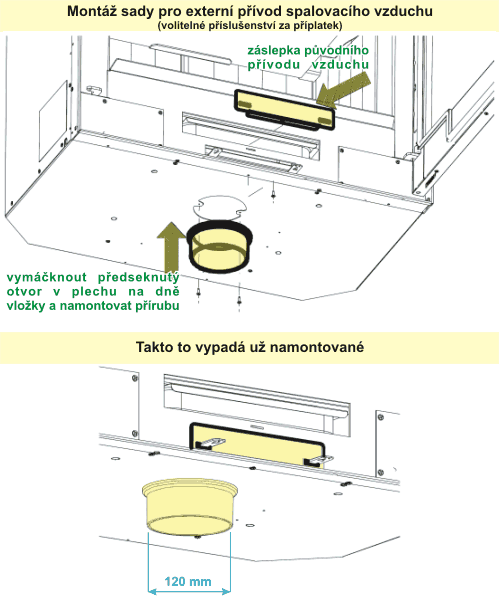 Montáž sady pro externí přívod spalovacího vzduchu
(volitelné příslušenství za příplatek)

záslepka původního přívodu vzduchu

vymáčknout předseknutý otvor v plechu na dně vložky a namontovat přírubu

Takto to vypadá už namontované

120 mm